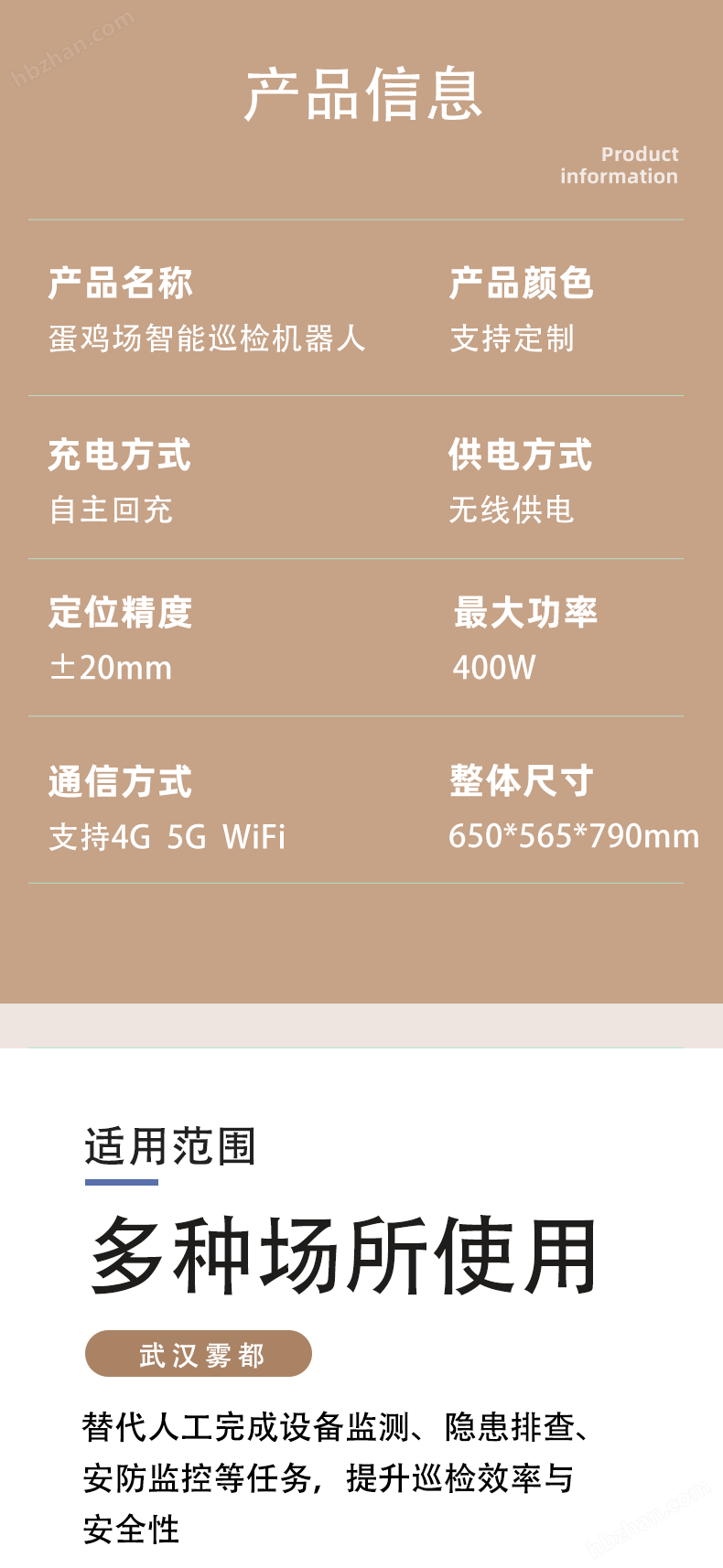 产品信息

Product information

产品名称
蛋鸡场智能巡检机器人

产品颜色
支持定制

充电方式
自主回充

供电方式
无线供电

定位精度
±20mm

最大功率
400W

通信方式
支持4G 5G WiFi

整体尺寸
650*565*790mm

适用范围

多种场所使用

武汉雾都

替代人工完成设备监测、隐患排查、安防监控等任务，提升巡检效率与安全性

hbzhan.com